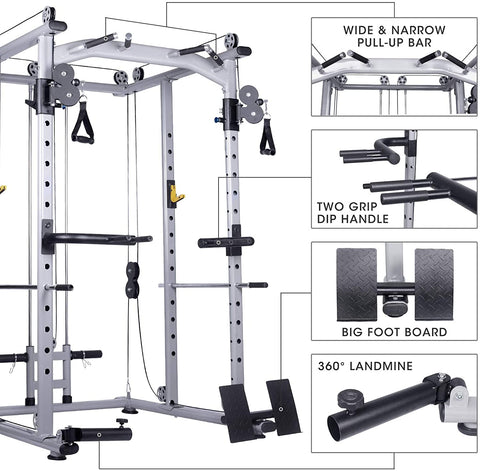 WIDE & NARROW PULL-UP BAR

TWO GRIP DIP HANDLE

BIG FOOT BOARD

360° LANDMINE